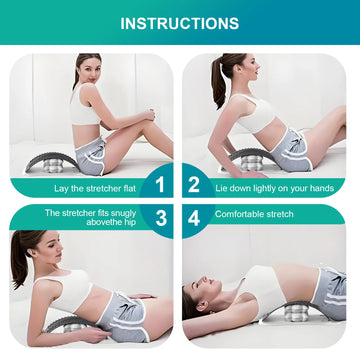 INSTRUCTIONS

Lay the stretcher flat 1

2 Lie down lightly on your hands

The stretcher fits snugly abovethe hip 3

4 Comfortable stretch